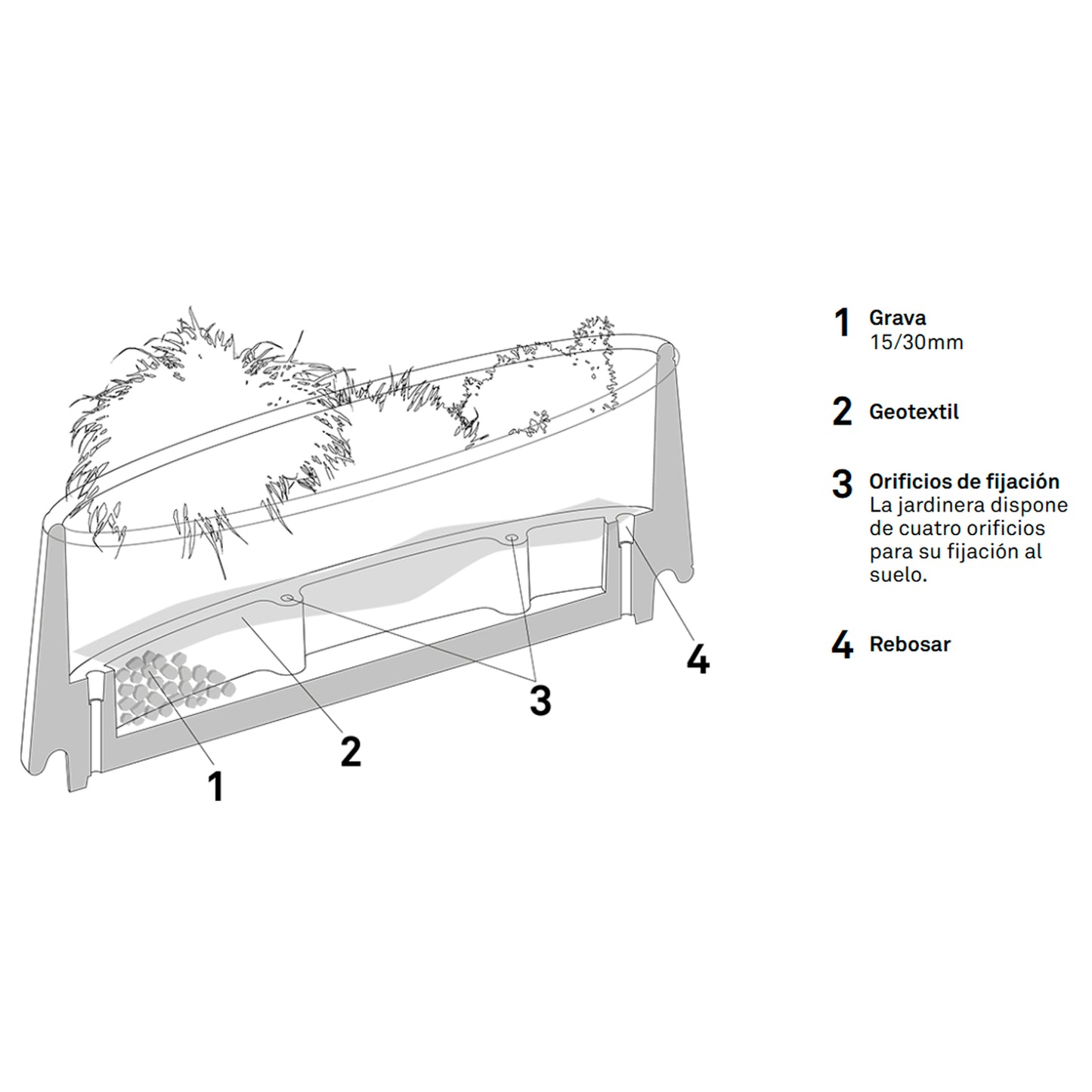 4

3

2

1

1 Grava
15/30mm

2 Geotextil

3 Orificios de fijación
La jardinera dispone de cuatro orificios para su fijación al suelo.

4 Rebosar